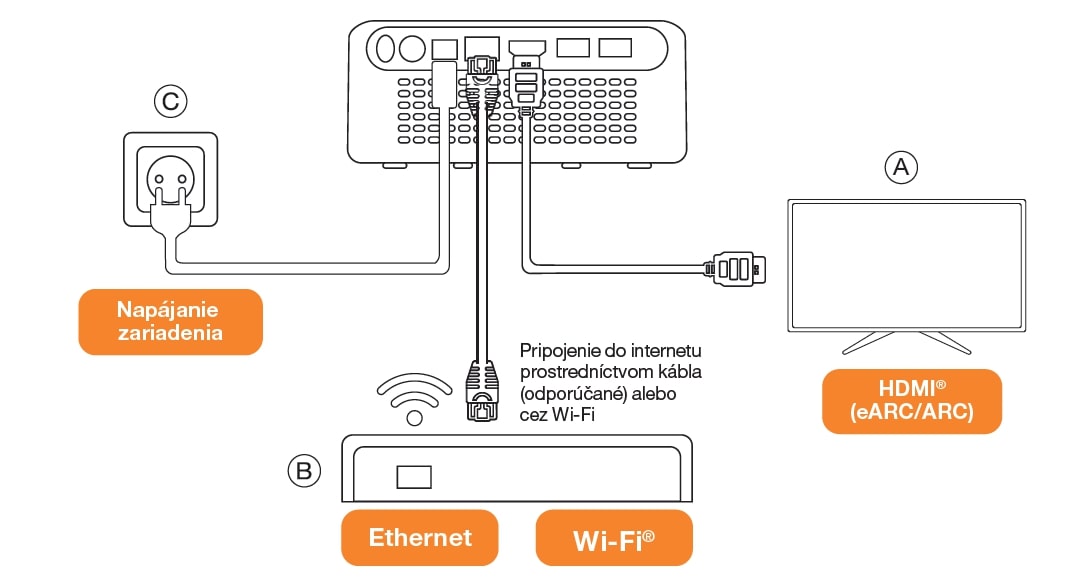 C

A

Napájanie zariadenia

Pripojenie do internetu prostredníctvom kábla (odporúčané) alebo cez Wi-Fi

HDMI®
(eARC/ARC)

B

Ethernet

Wi-Fi®