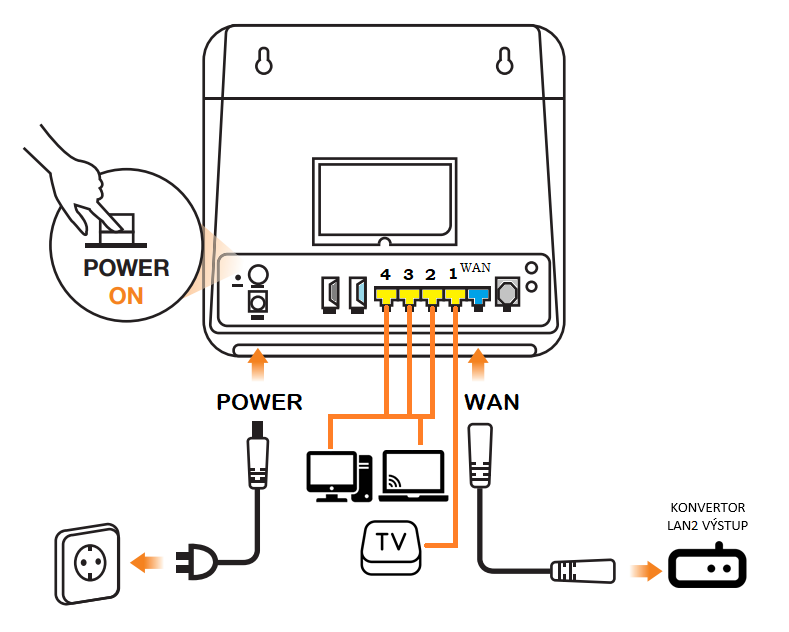 POWER
ON

4 3 2 1 WAN

POWER

WAN

TV

KONVERTOR
LAN2 VÝSTUP