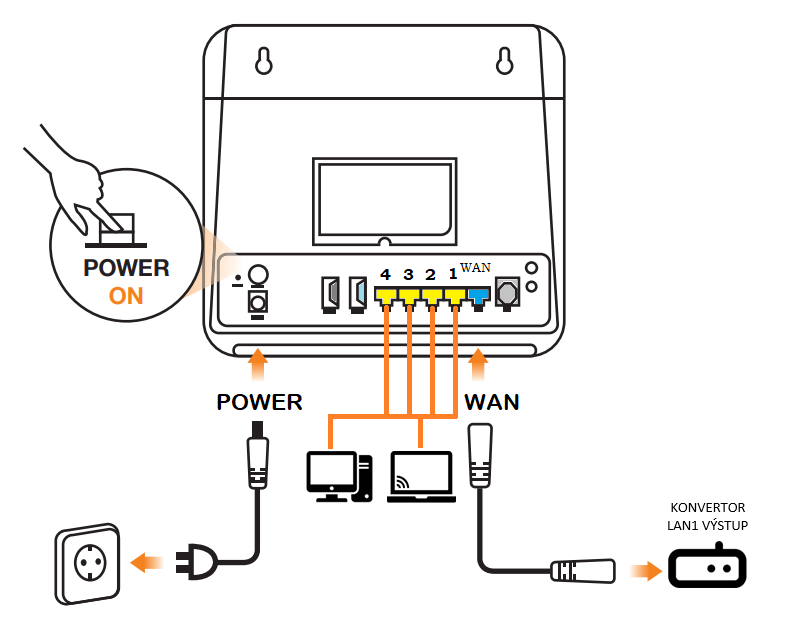 POWER
ON

4 3 2 1 WAN

POWER

WAN

KONVERTOR
LAN1 VÝSTUP